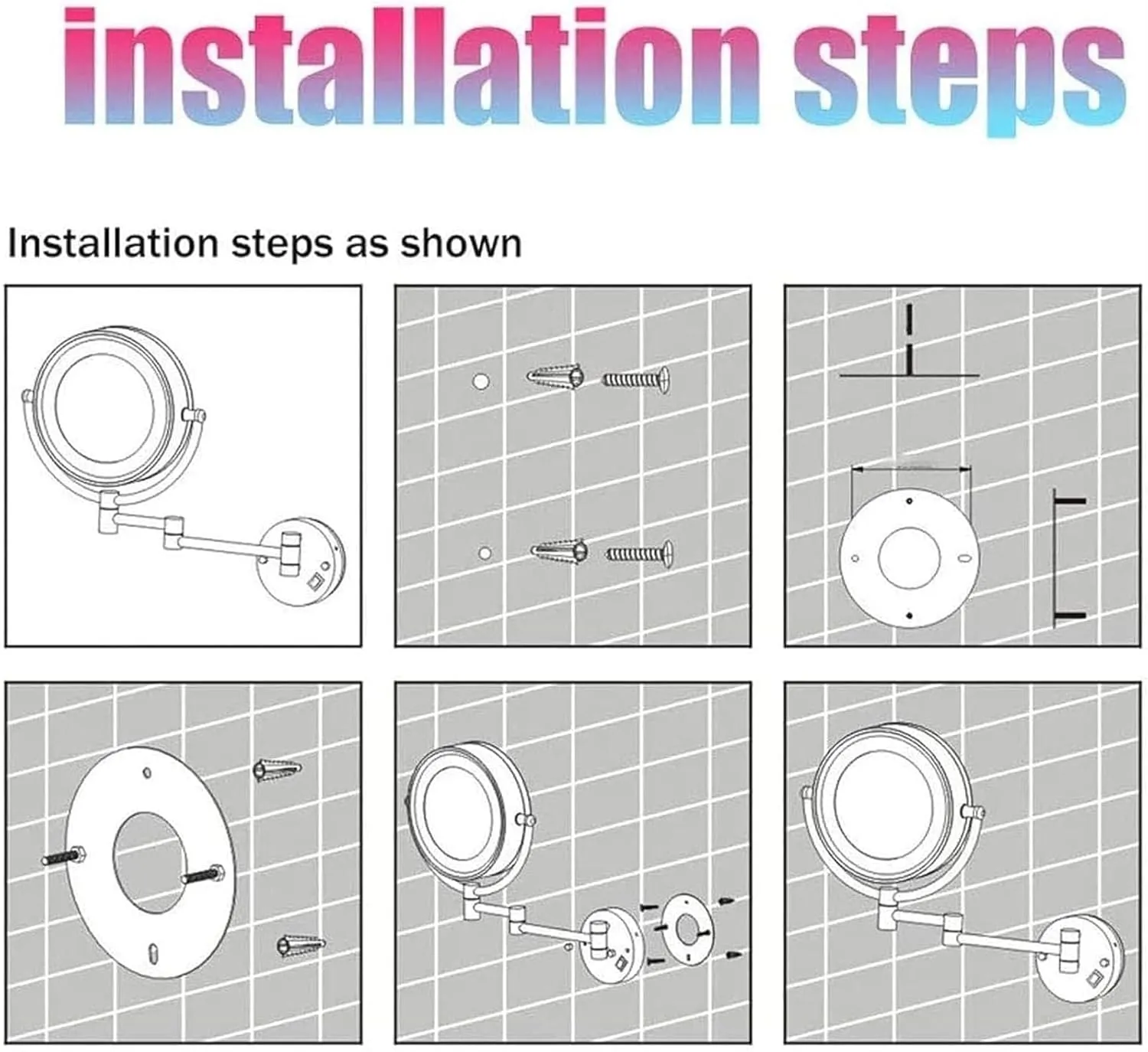 installation steps

Installation steps as shown