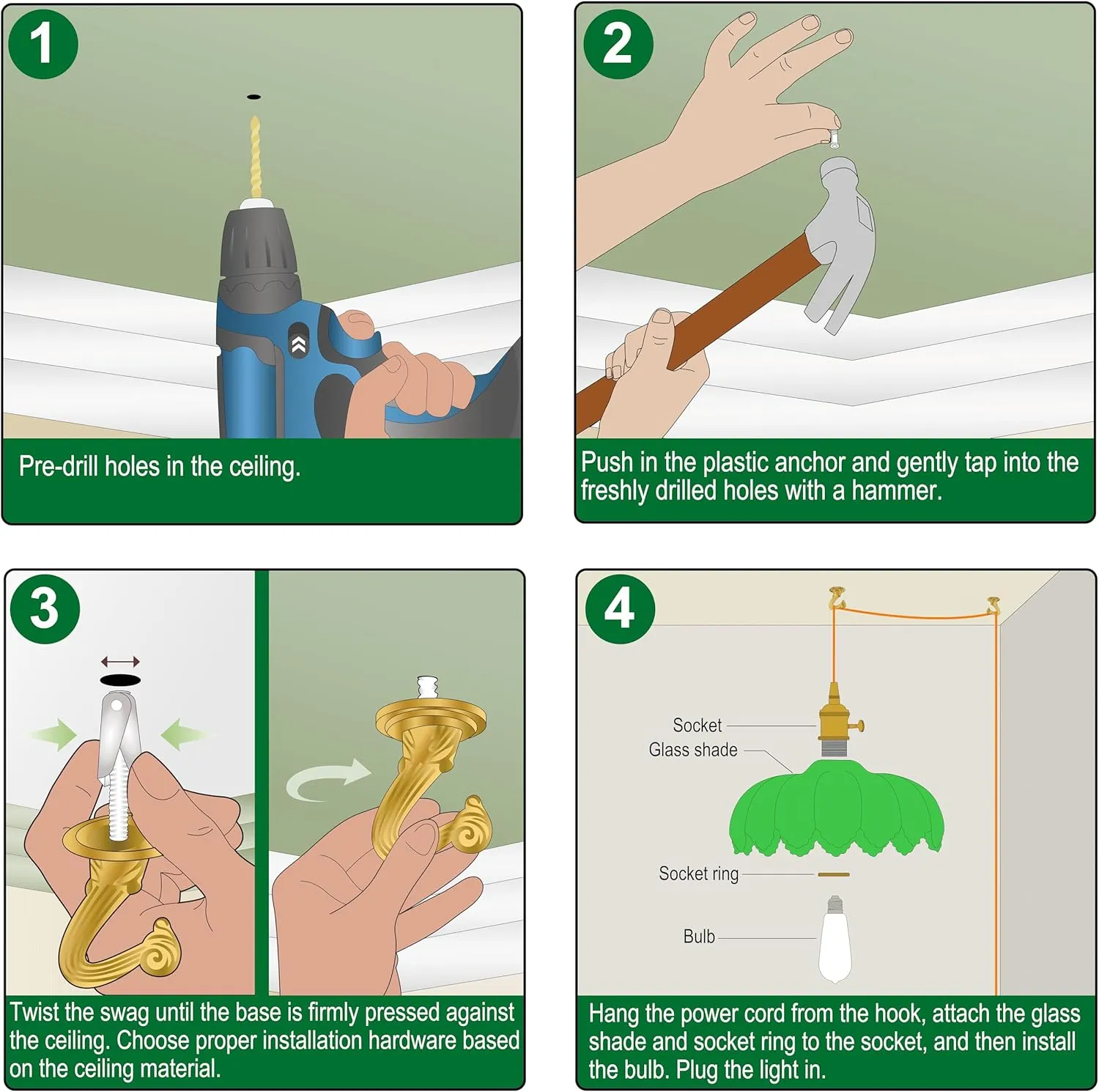 1

Pre-drill holes in the ceiling.

2

Push in the plastic anchor and gently tap into the freshly drilled holes with a hammer.

3

Twist the swag until the base is firmly pressed against the ceiling. Choose proper installation hardware based on the ceiling material.

4

Socket

Glass shade

Socket ring

Bulb

Hang the power cord from the hook, attach the glass shade and socket ring to the socket, and then install the bulb. Plug the light in.