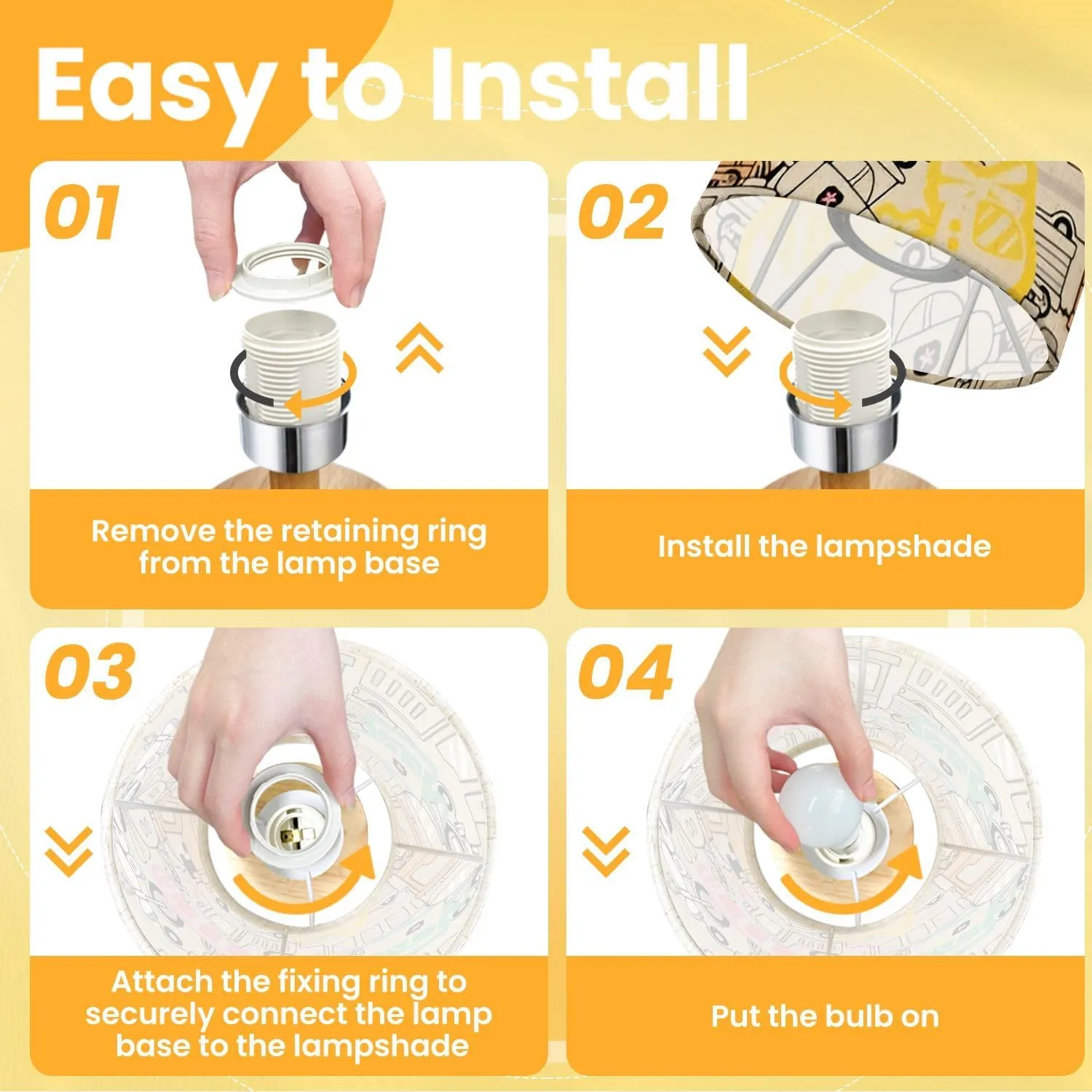 Easy to Install

01

Remove the retaining ring from the lamp base

02

Install the lampshade

03

Attach the fixing ring to securely connect the lamp base to the lampshade

04

Put the bulb on